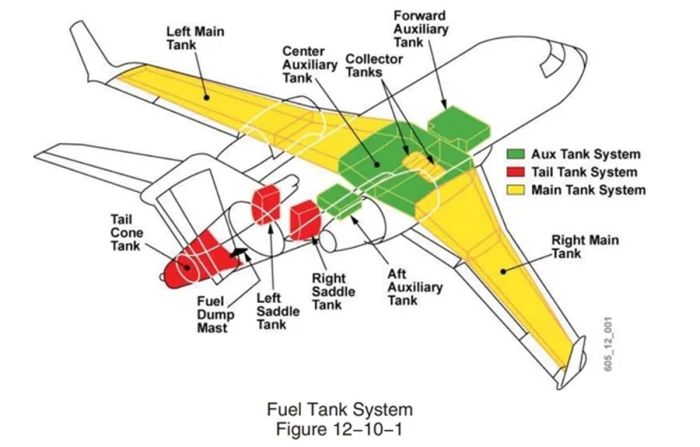 Left Main Tank

Center Auxiliary Tank

Collector Tanks

Forward Auxiliary Tank

Aux Tank System
Tail Tank System
Main Tank System

Tail Cone Tank

Fuel Dump Mast

Left Saddle Tank

Right Saddle Tank

Aft Auxiliary Tank

Right Main Tank

605_12_001

Fuel Tank System
Figure 12–10–1