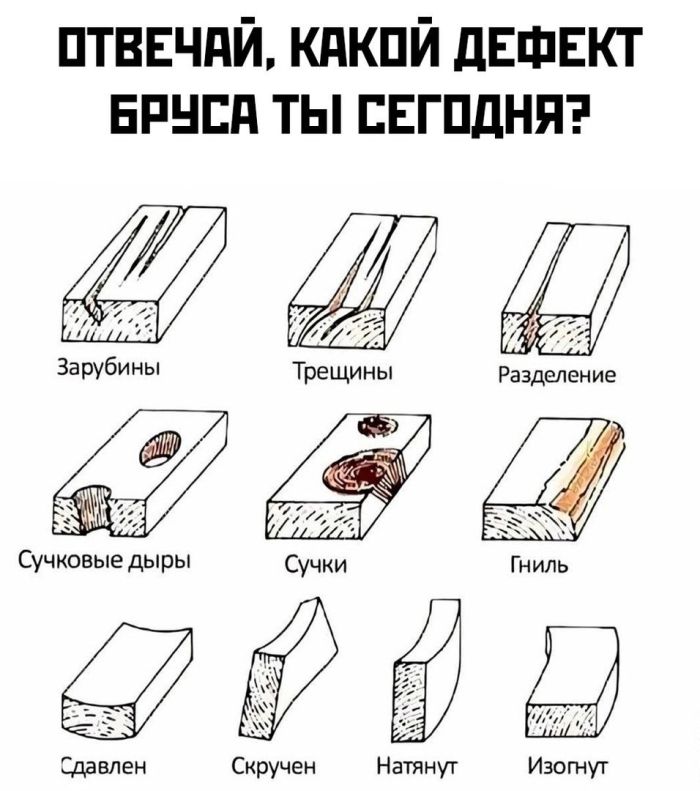 ОТВЕЧАЙ, КАКОЙ ДЕФЕКТ БРУСА ТЫ СЕГОДНЯ?

Зарубины
Трещины
Разделение

Сучковые дыры
Сучки
Гниль

Сдавлен
Скручен
Натянут
Изогнут